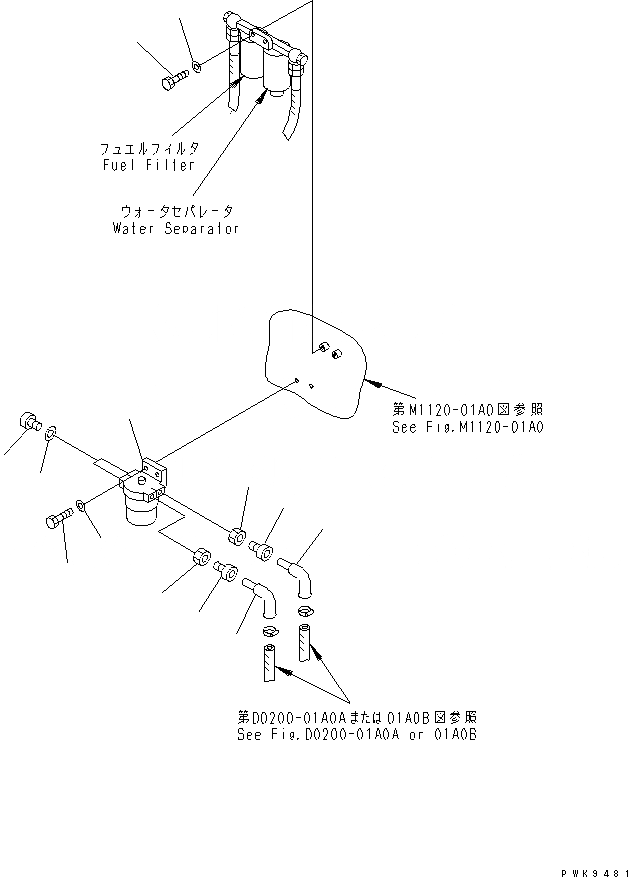 フュエルフィルタ
Fuel Filter

ウォータセパレータ
Water Separator

第M1120-01A0図参照
See Fig.M1120-01A0

第D0200-01A0Aまたは01A0B図参照
See Fig.D0200-01A0A or 01A0B

PWK9481