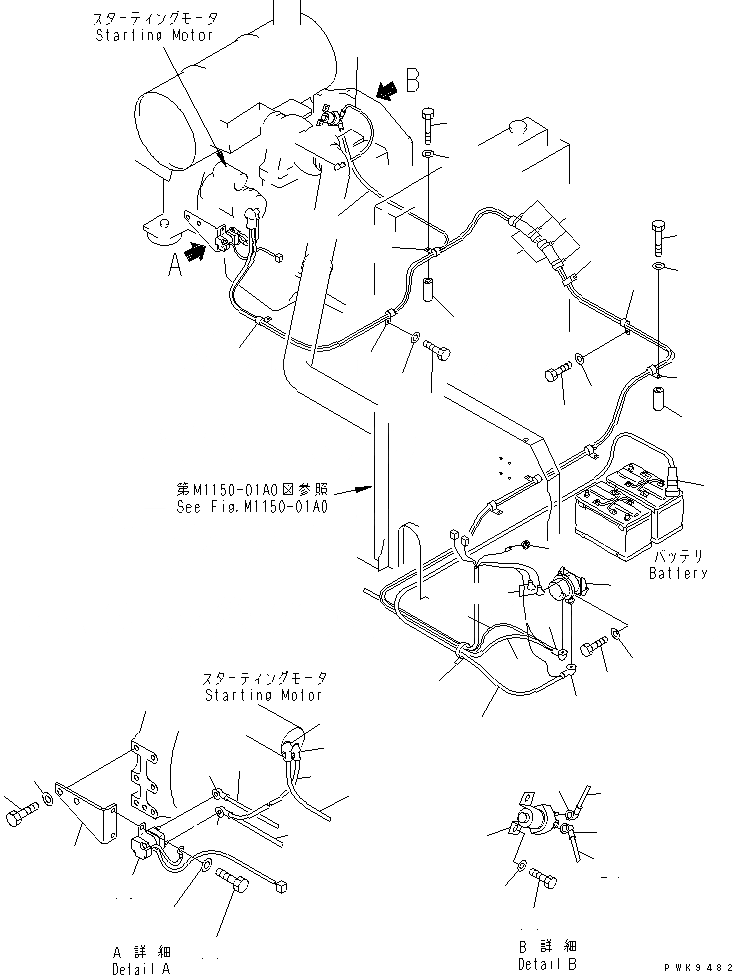 スターティングモータ
Starting Motor

B

A

第M1150-01A0図参照
See Fig.M1150-01A0

バッテリ
Battery

スターティングモータ
Starting Motor

A 詳細
Detail A

B 詳細
Detail B

PWK9482