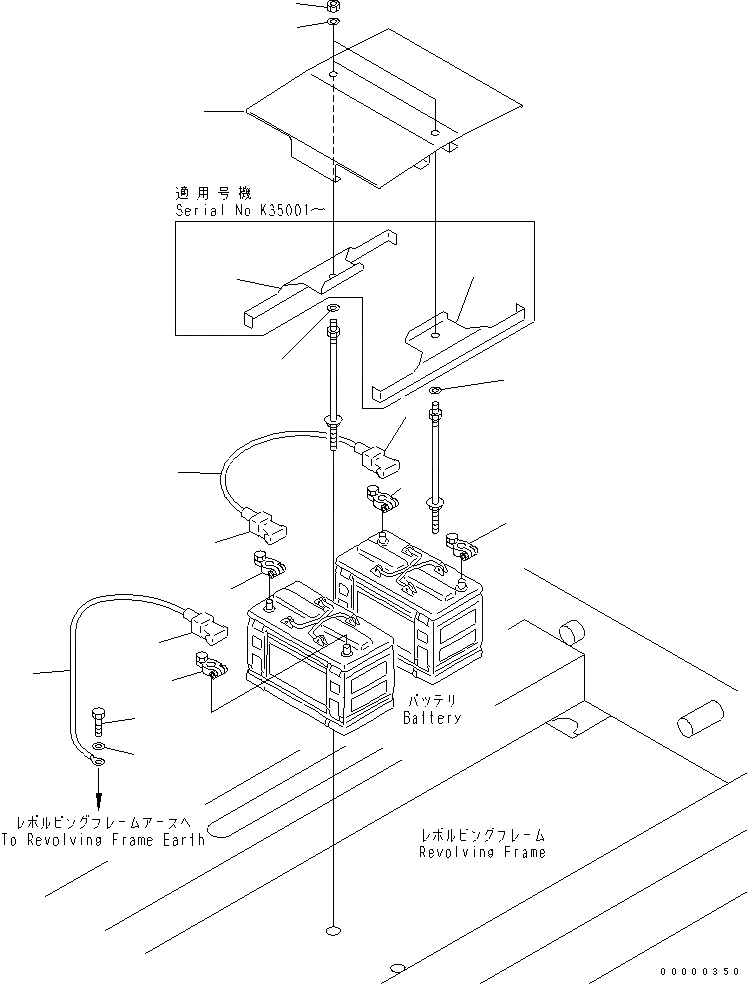 適用号機
Serial No K35001～

バッテリ
Battery

レボルビングフレームアースへ
To Revolving Frame Earth

レボルビングフレーム
Revolving Frame

00000350