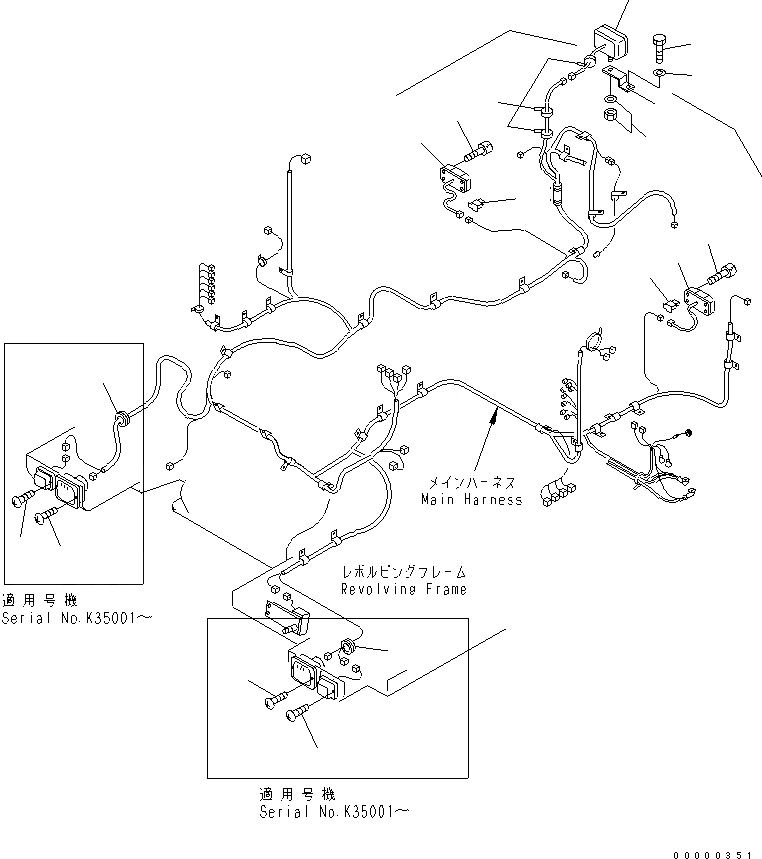 メインハーネス
Main Harness

レボルビングフレーム
Revolving Frame

適用号機
Serial No.K35001～

適用号機
Serial No.K35001～

00000351