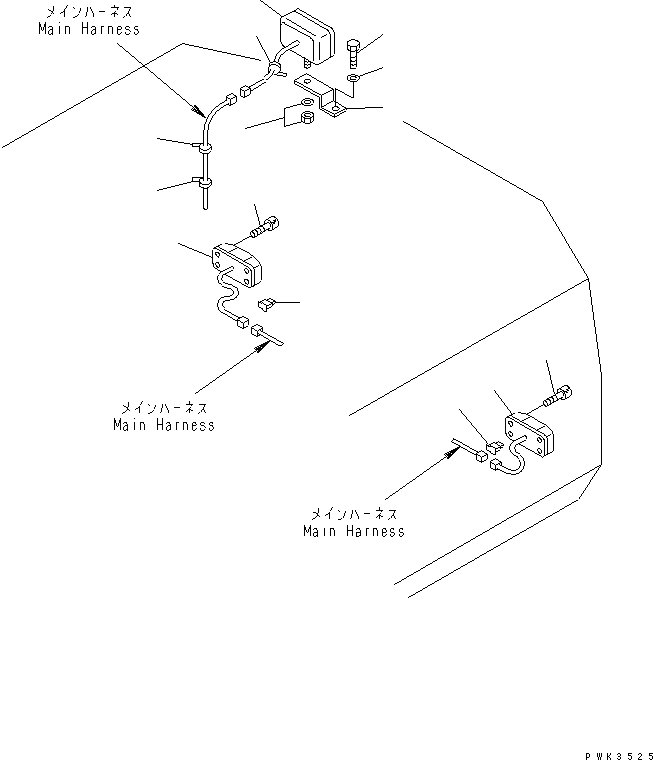 メインハーネス
Main Harness

メインハーネス
Main Harness

メインハーネス
Main Harness

PWK3525