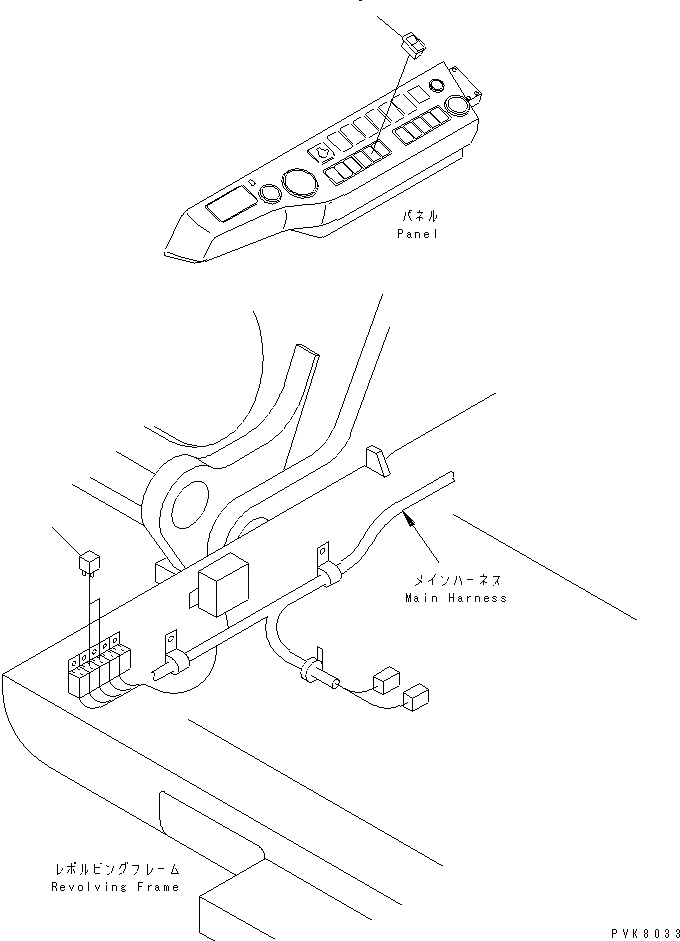 パネル
Panel

メインハーネス
Main Harness

レボルビングフレーム
Revolving Frame

PVK8033