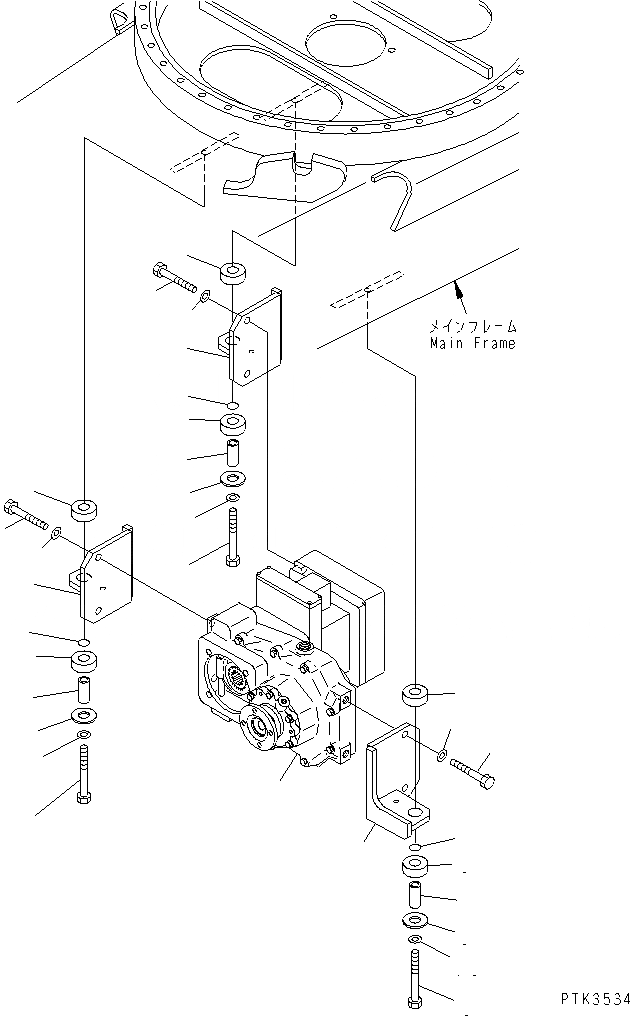 メインフレーム
Main Frame

PTK3534