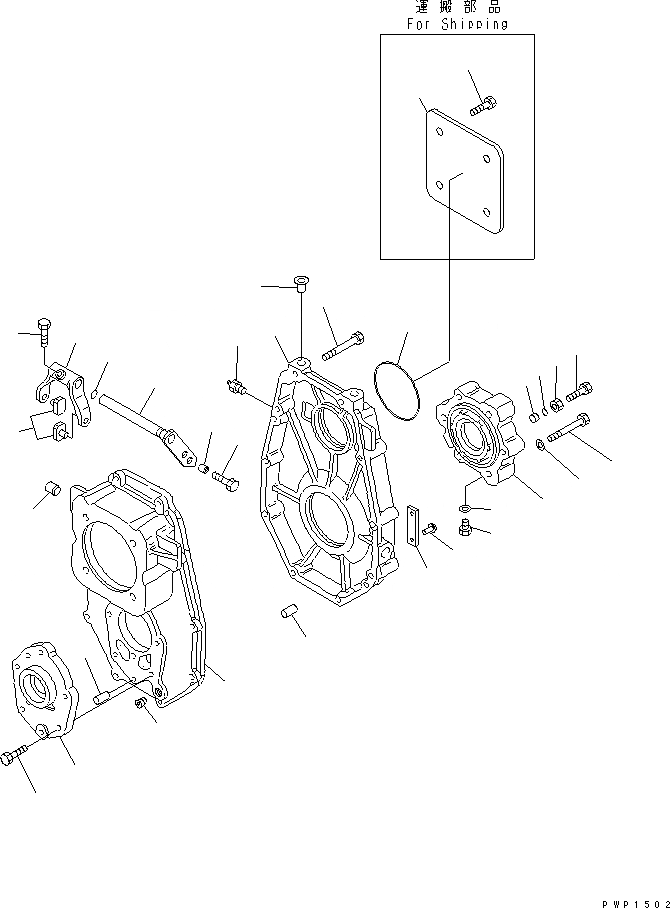 運搬部品
For Shipping

PWP1502