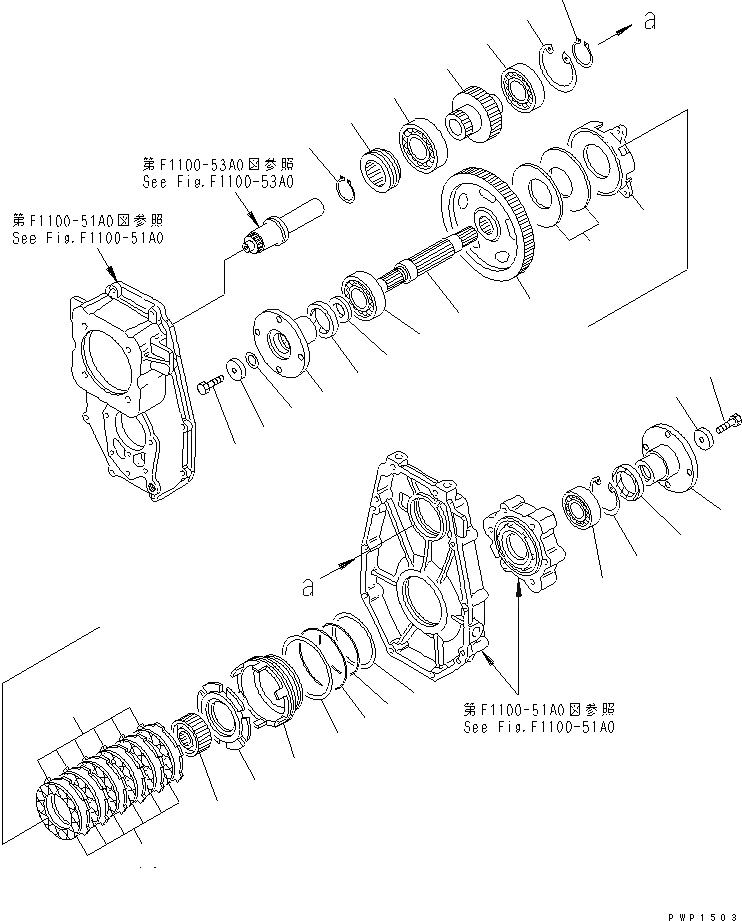 a

第F1100-53A0図参照
See Fig.F1100-53A0

第F1100-51A0図参照
See Fig.F1100-51A0

a

第F1100-51A0図参照
See Fig.F1100-51A0

PWP1503