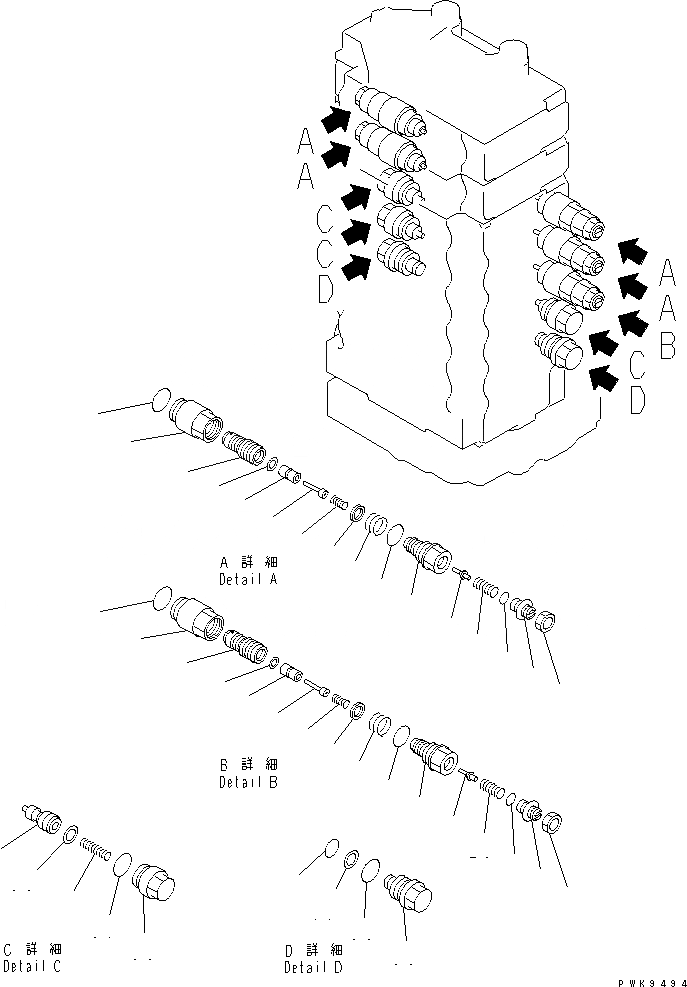 A
A
C
C
D

A
A
B
C
D

A 詳 細
Detail A

B 詳 細
Detail B

C 詳 細
Detail C

D 詳 細
Detail D

PWK9494