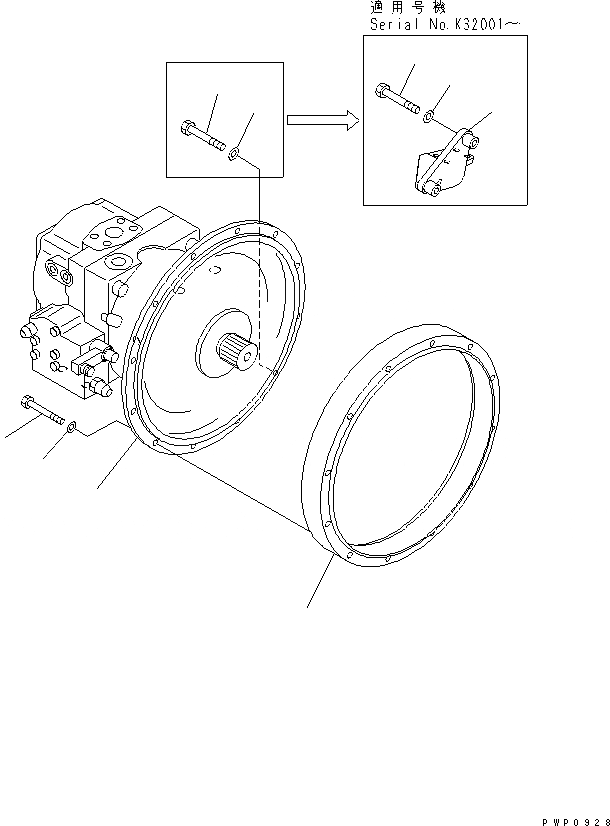 適用号機
Serial No.K32001～

PWP0928