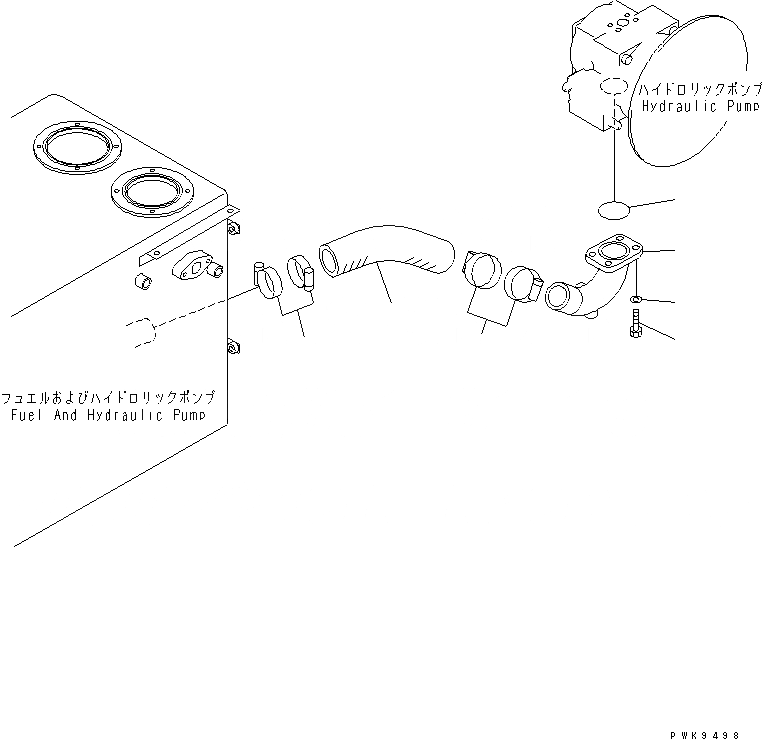 ハイドロリックポンプ
Hydraulic Pump

フュエルおよびハイドロリックポンプ
Fuel And Hydraulic Pump

PWK9498