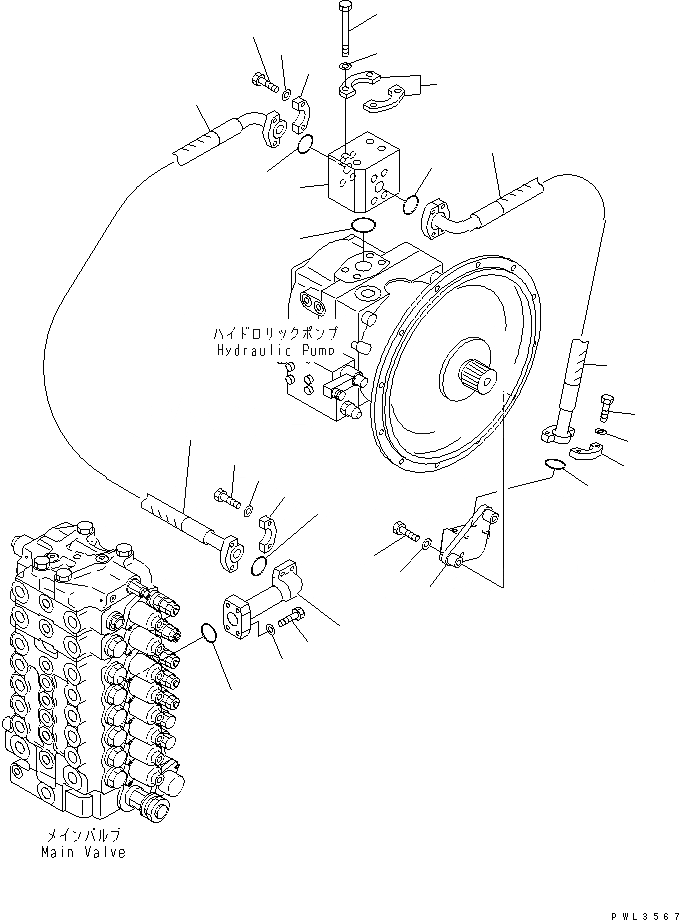 ハイドロリックポンプ
Hydraulic Pump

メインバルブ
Main Valve

PWL3567