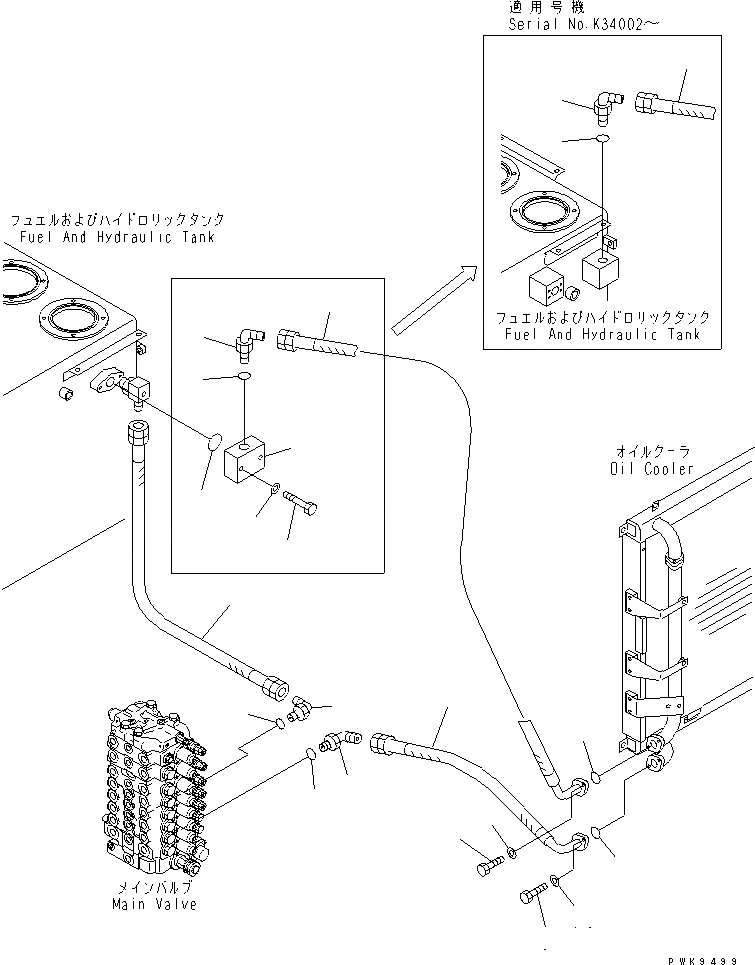 適用号機
Serial No.K34002～

フュエルおよびハイドロリックタンク
Fuel And Hydraulic Tank

フュエルおよびハイドロリックタンク
Fuel And Hydraulic Tank

オイルクーラ
Oil Cooler

メインバルブ
Main Valve

PWK9499