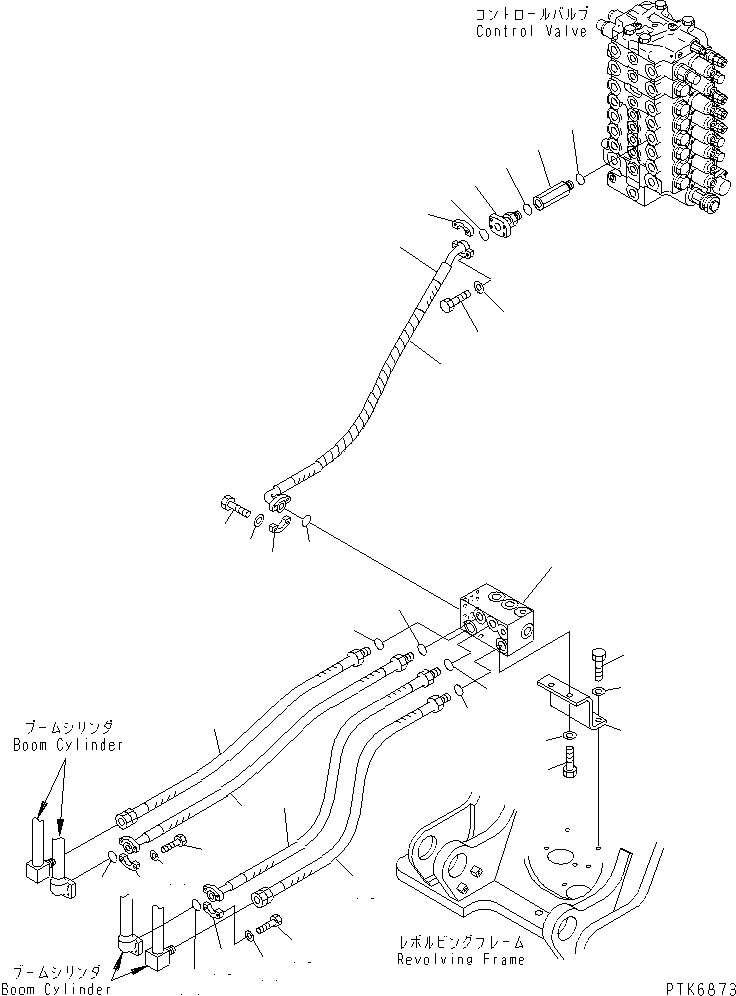 コントロールバルブ
Control Valve

ブームシリンダ
Boom Cylinder

ブームシリンダ
Boom Cylinder

レボルビングフレーム
Revolving Frame

PTK6873