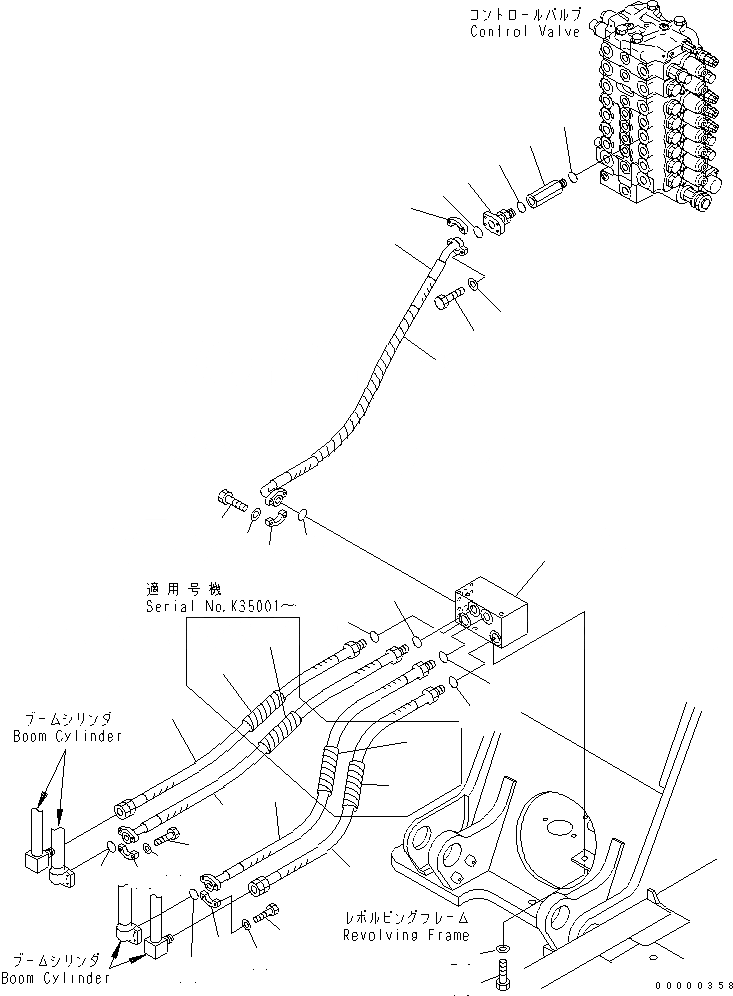 コントロールバルブ
Control Valve

適用号機
Serial No.K35001～

ブームシリンダ
Boom Cylinder

ブームシリンダ
Boom Cylinder

レボルビングフレーム
Revolving Frame

00000358