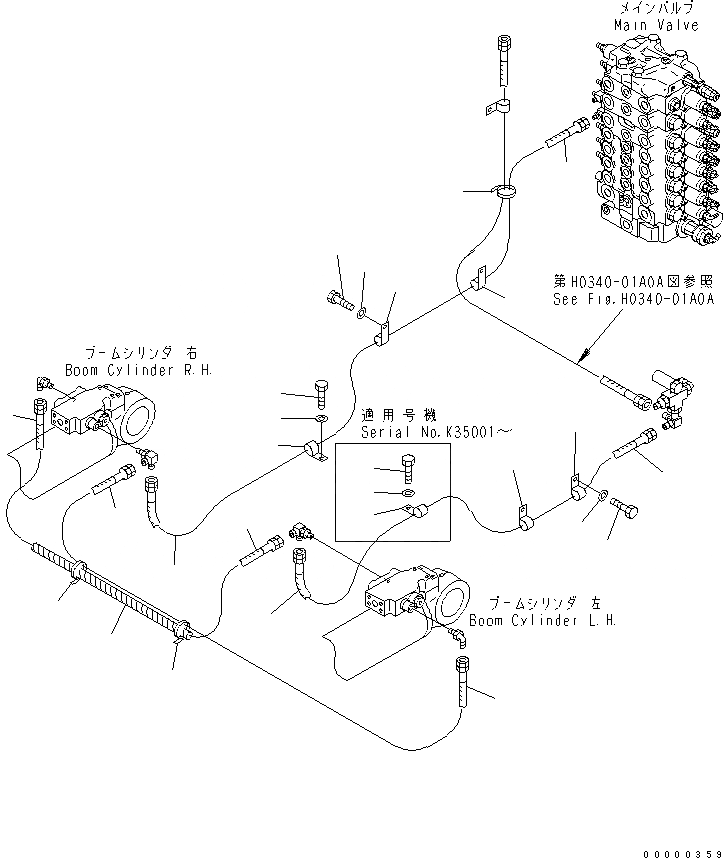 メインバルブ
Main Valve

第H0340-01A0A図参照
See Fig.H0340-01A0A

ブームシリンダ 右
Boom Cylinder R.H.

適用号機
Serial No.K35001～

ブームシリンダ 左
Boom Cylinder L.H.

00000359