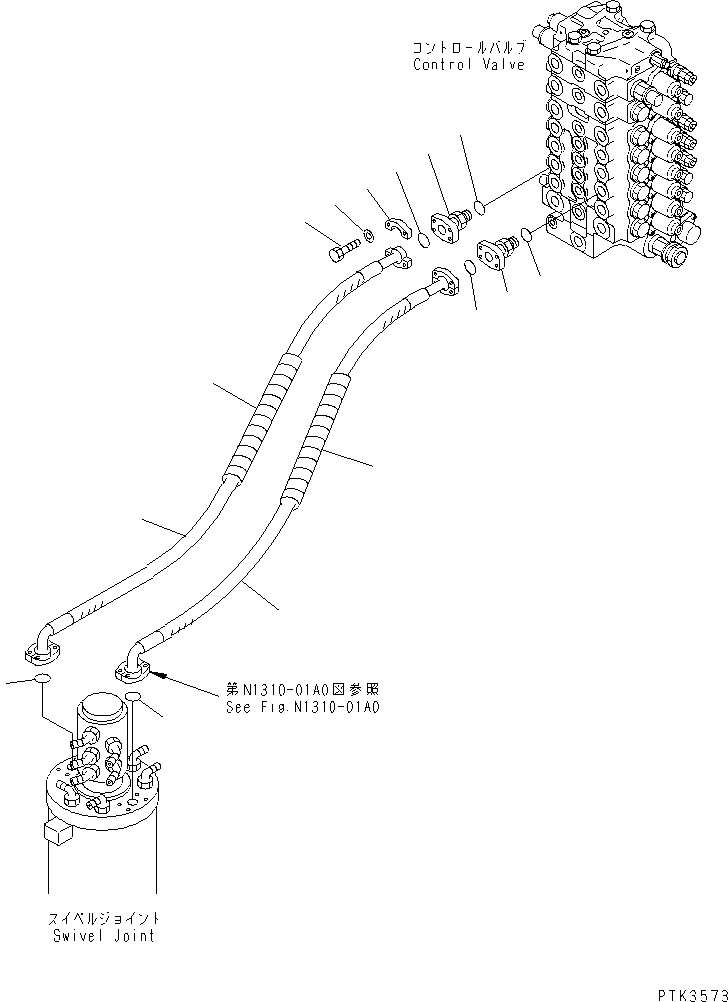 コントロールバルブ
Control Valve

第N1310-01A0図参照
See Fig.N1310-01A0

スイベルジョイント
Swivel Joint

PTK3573