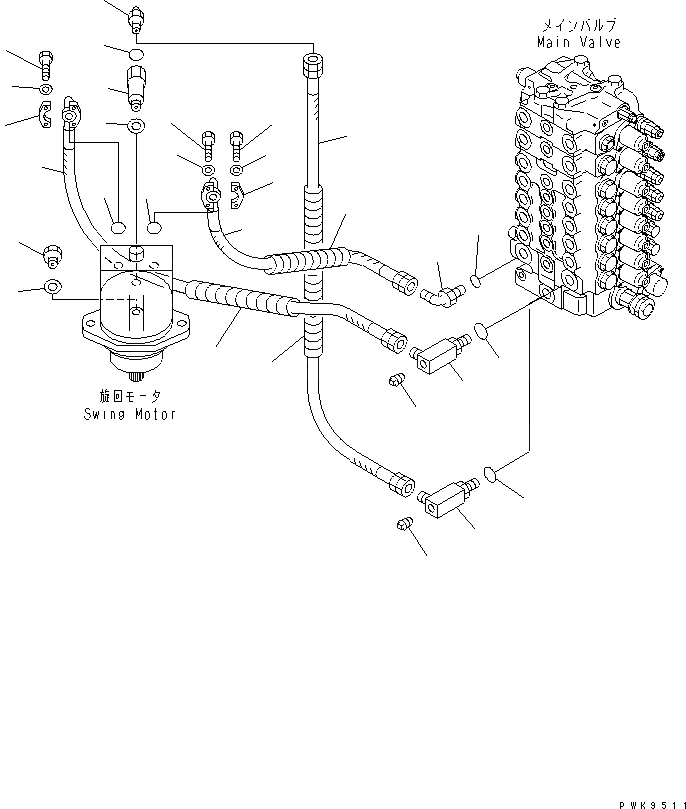 メインバルブ
Main Valve

旋回モータ
Swing Motor

PWK9511