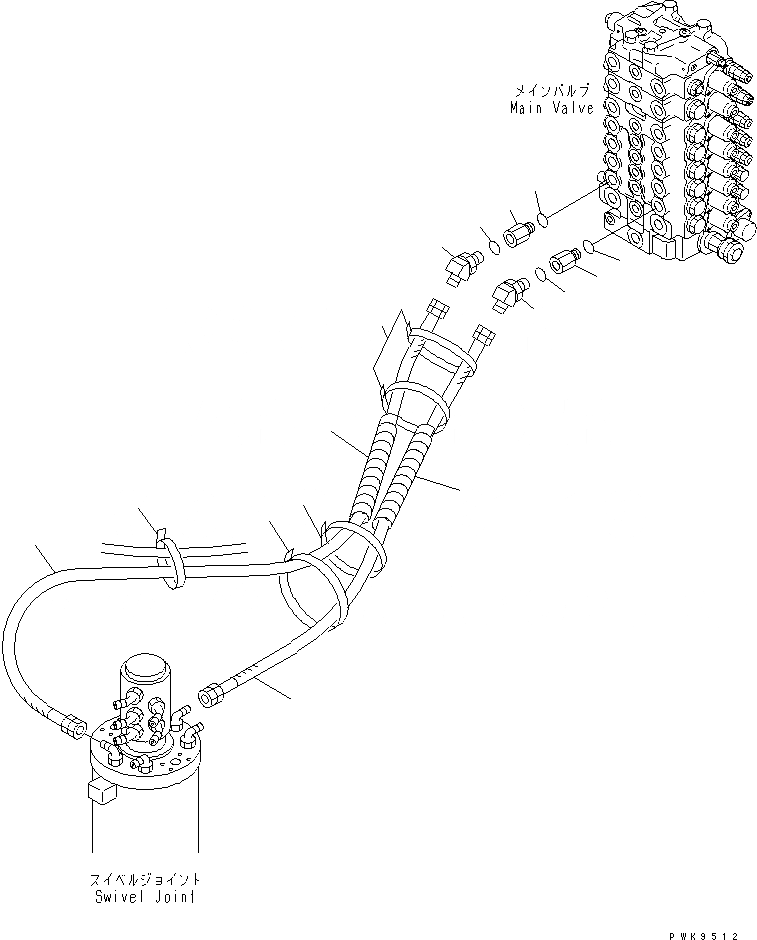 メインバルブ
Main Valve

スイベルジョイント
Swivel Joint

PWK9512