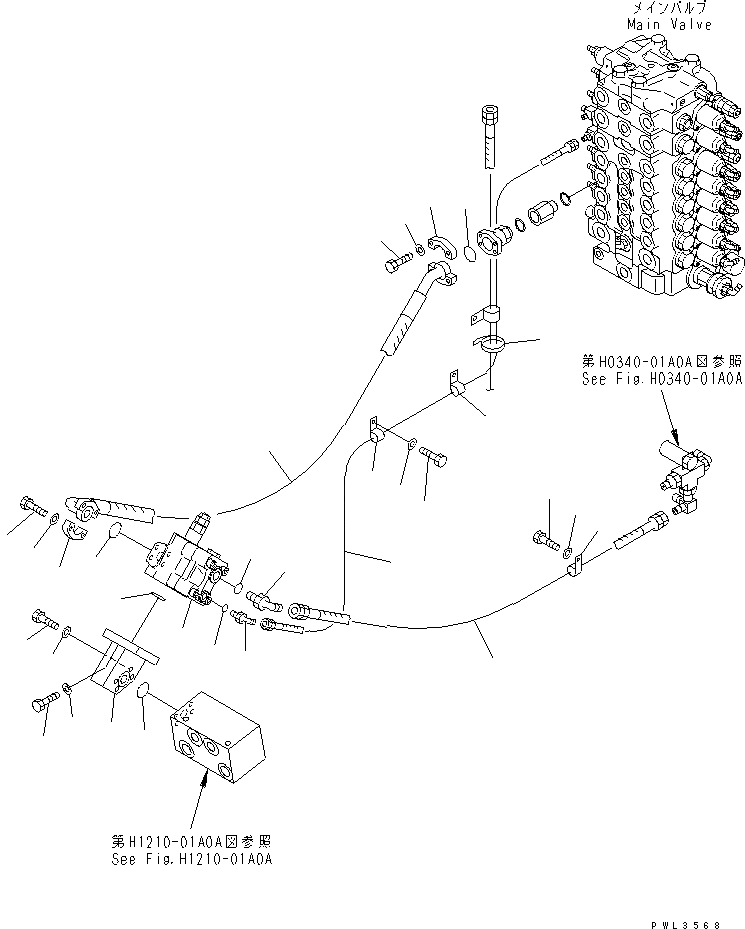 メインバルブ
Main Valve

第H0340-01A0A図参照
See Fig.H0340-01A0A

第H1210-01A0A図参照
See Fig.H1210-01A0A

PWL3568