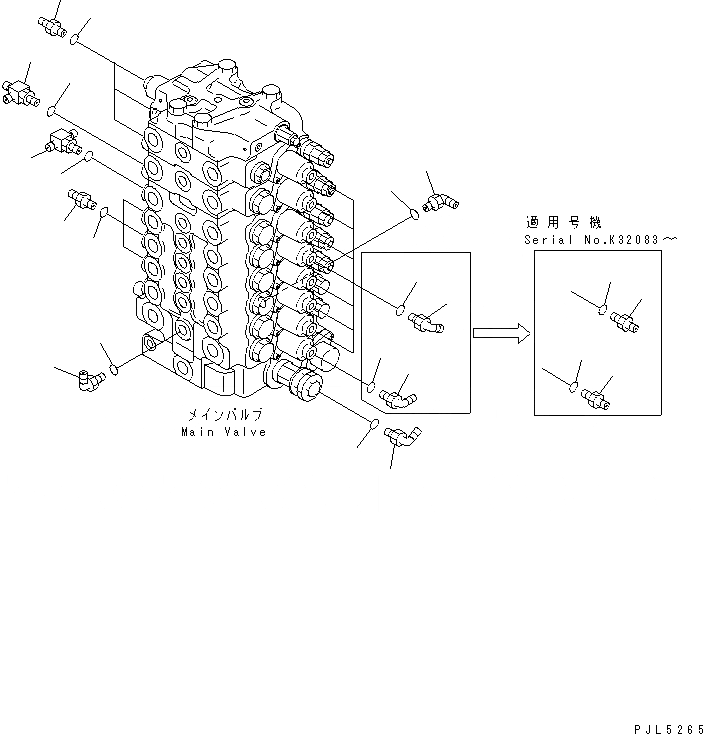 適用号機
Serial No.K32083～

メインバルブ
Main Valve

PJL5265