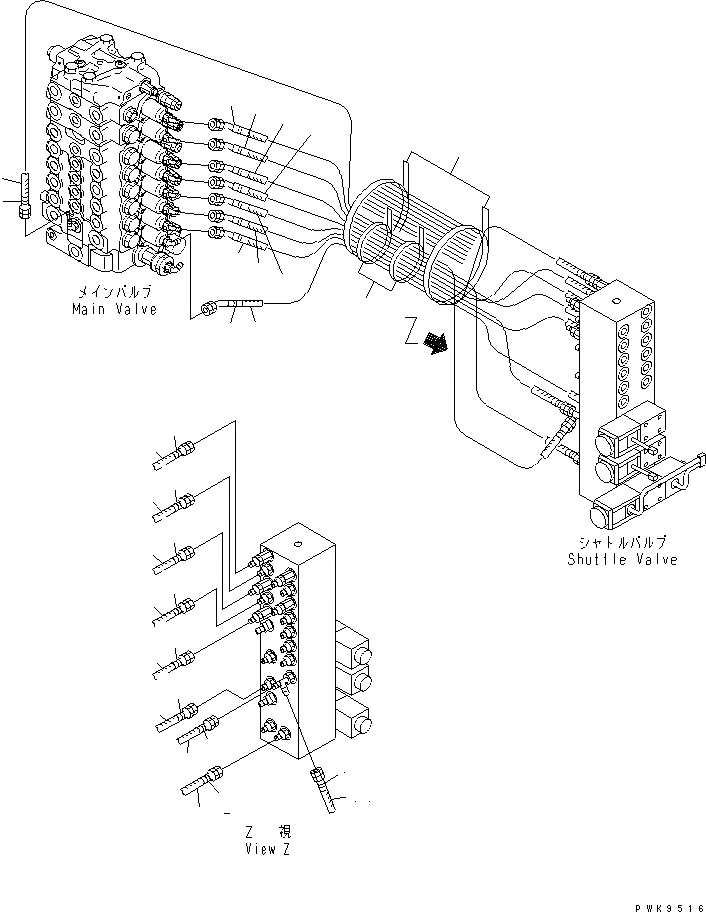 メインバルブ
Main Valve

Z

シャトルバルブ
Shuttle Valve

Z 視
View Z

PWK9516