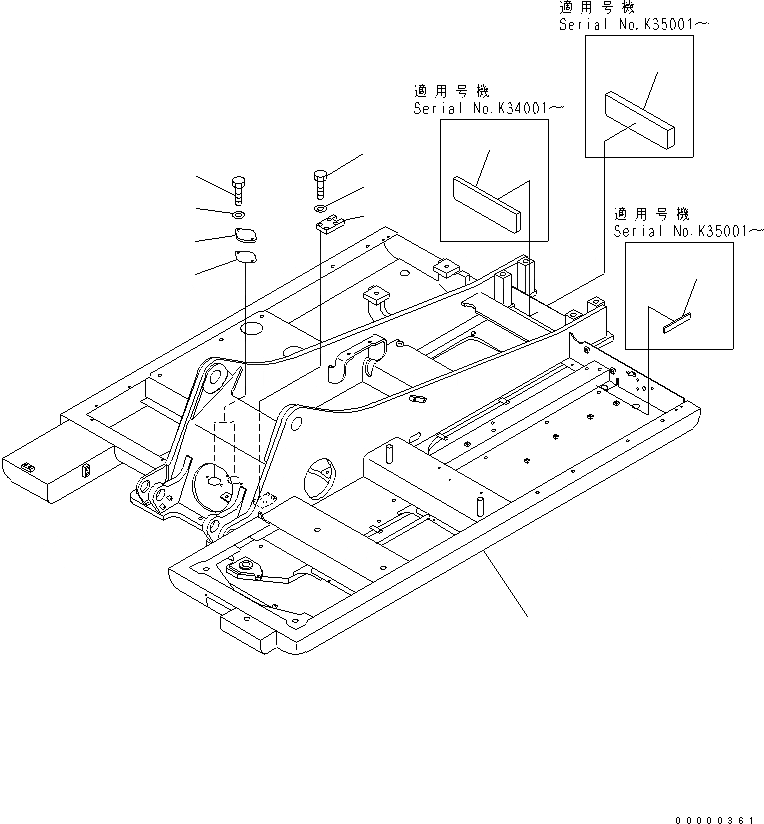 適用号機
Serial No.K35001～

適用号機
Serial No.K34001～

適用号機
Serial No.K35001～

00000361