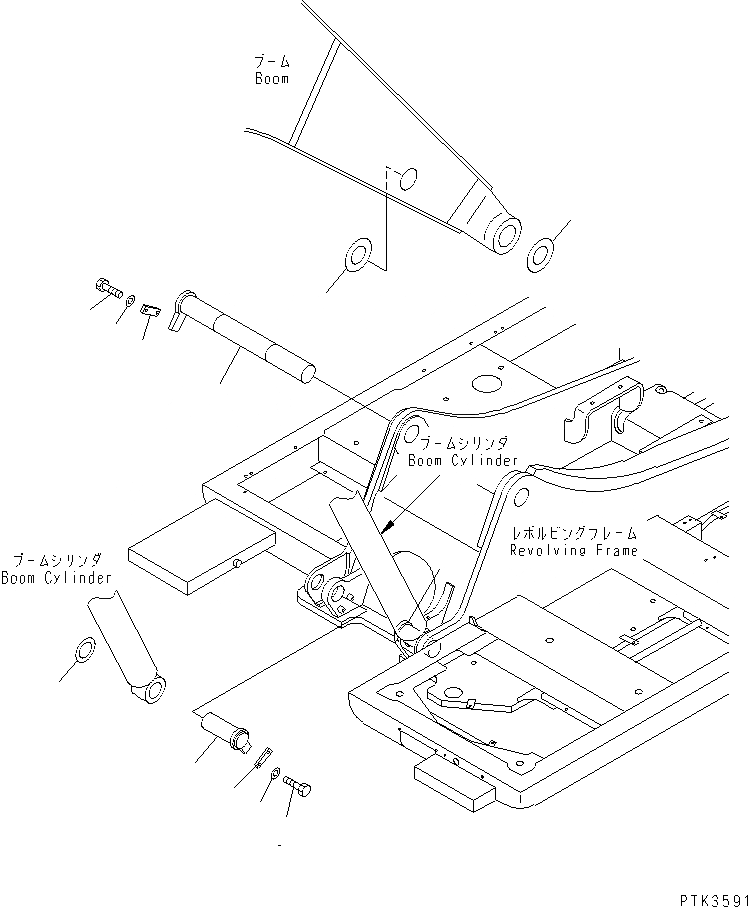 ブーム
Boom

ブームシリンダ
Boom Cylinder

レボルビングフレーム
Revolving Frame

ブームシリンダ
Boom Cylinder

PTK3591