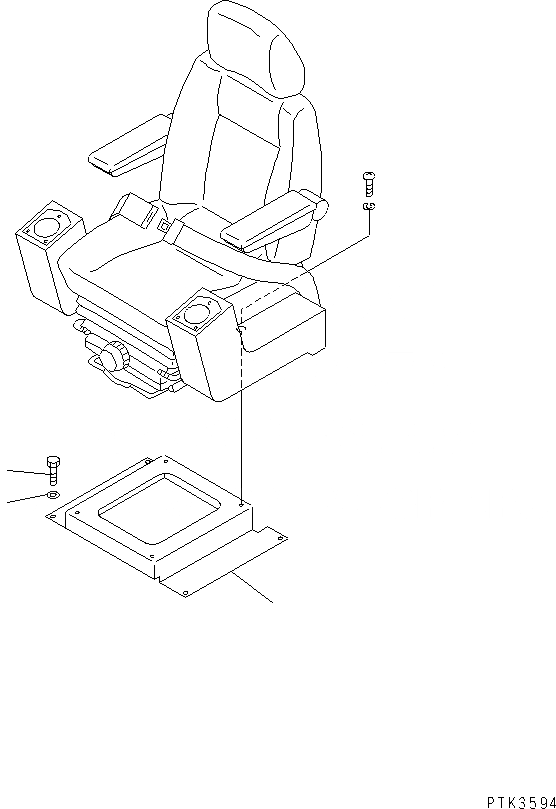 PTK3594