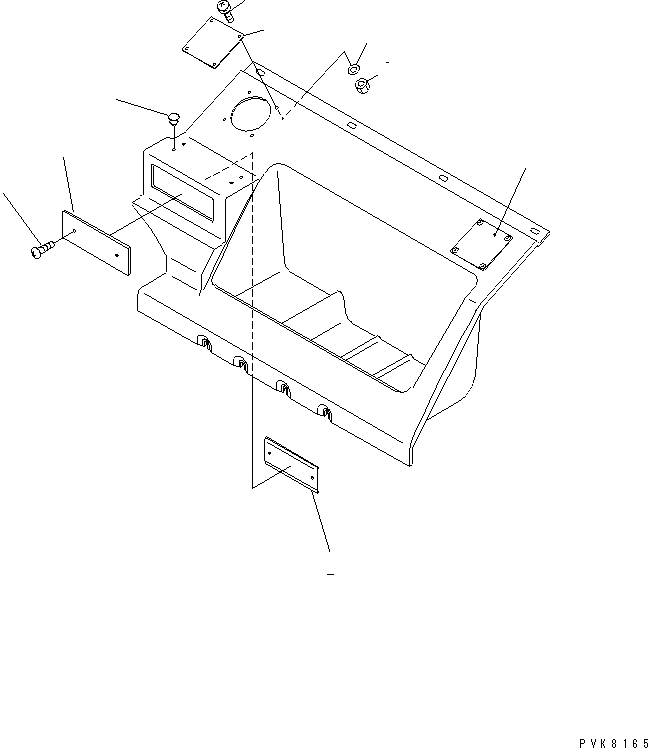 PVK8165