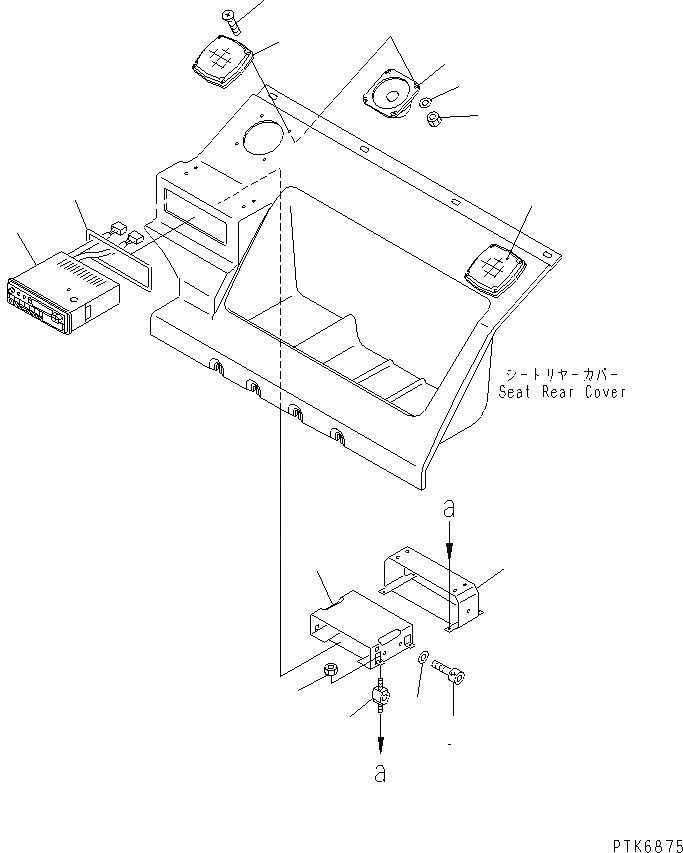 シートリヤーカバー
Seat Rear Cover

a

a

PTK6875