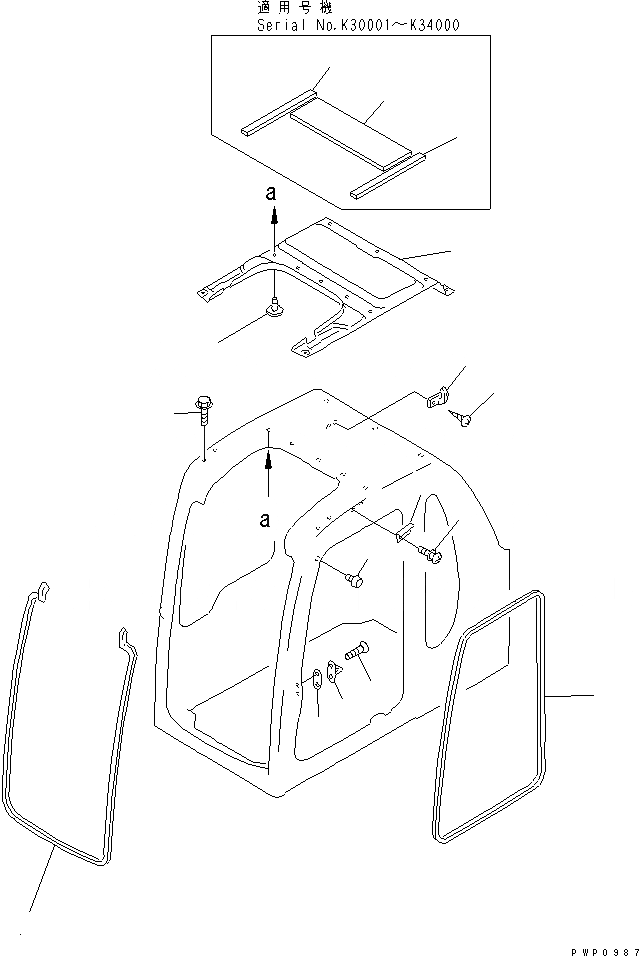 適用号機
Serial No.K30001～K34000

a

a

PWP0987