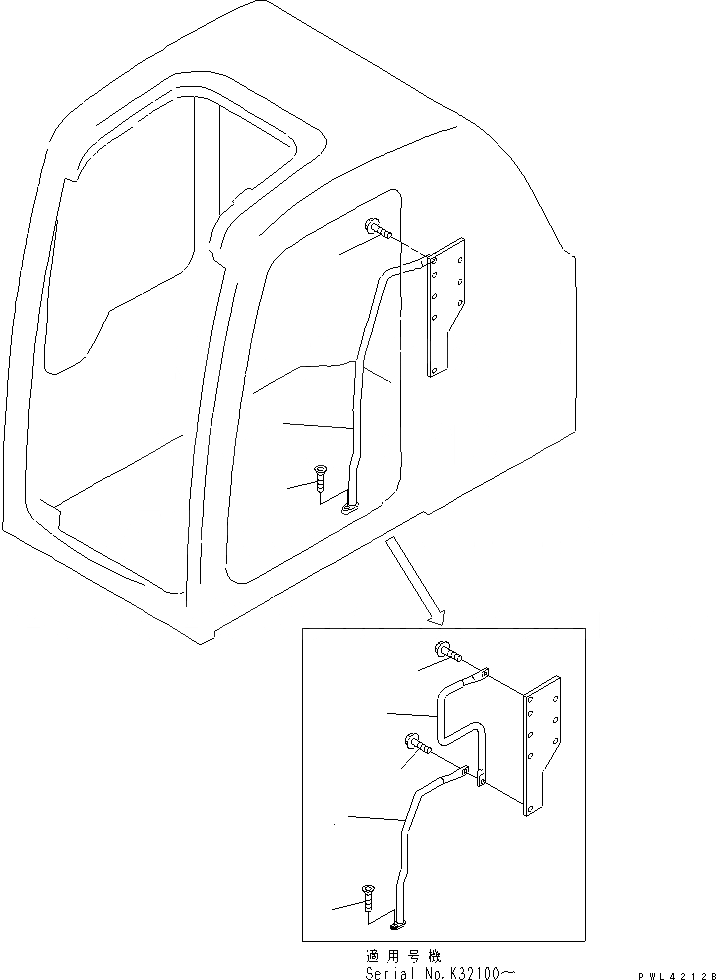 適用号機
Serial No.K32100～

PWL4212B