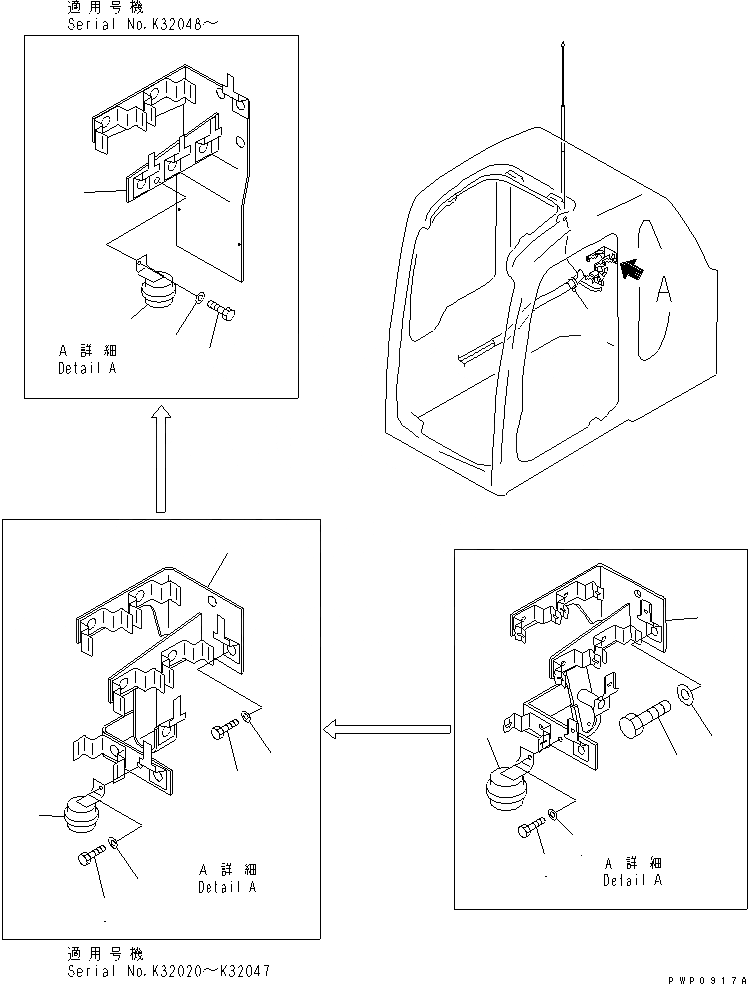 適用号機
Serial No.K32048～

A 詳細
Detail A

A

A 詳細
Detail A

A 詳細
Detail A

適用号機
Serial No.K32020～K32047

PWP0917A