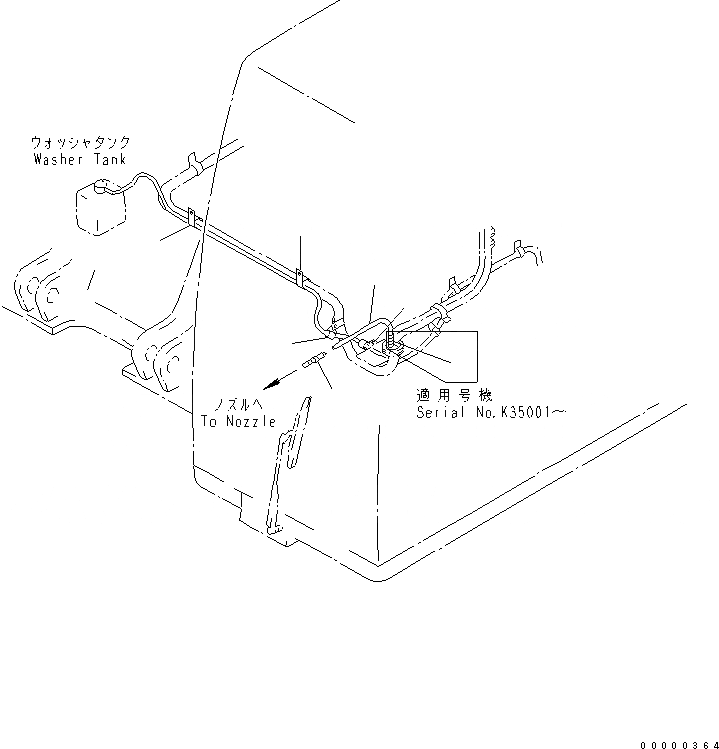 ウォッシャタンク
Washer Tank

ノズルへ
To Nozzle

適用号機
Serial No.K35001～

00000364