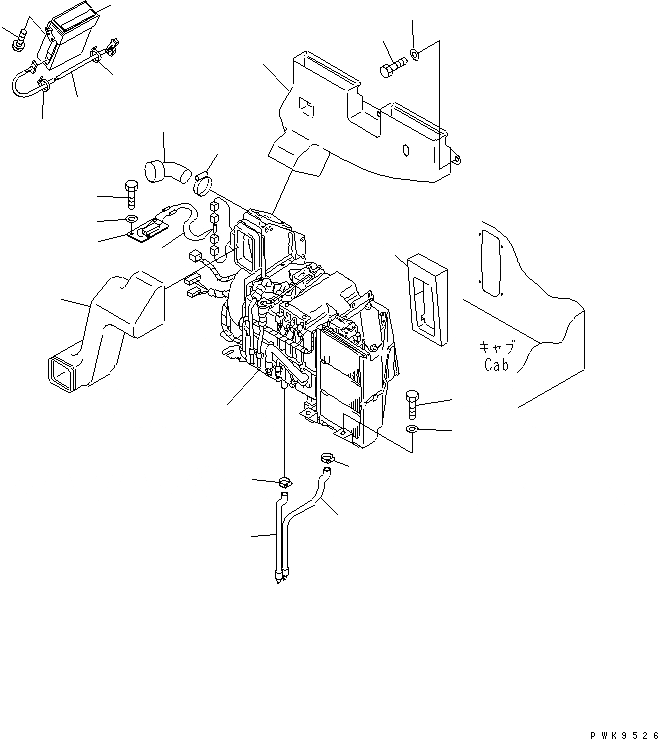 キャブ
Cab

PWK9526