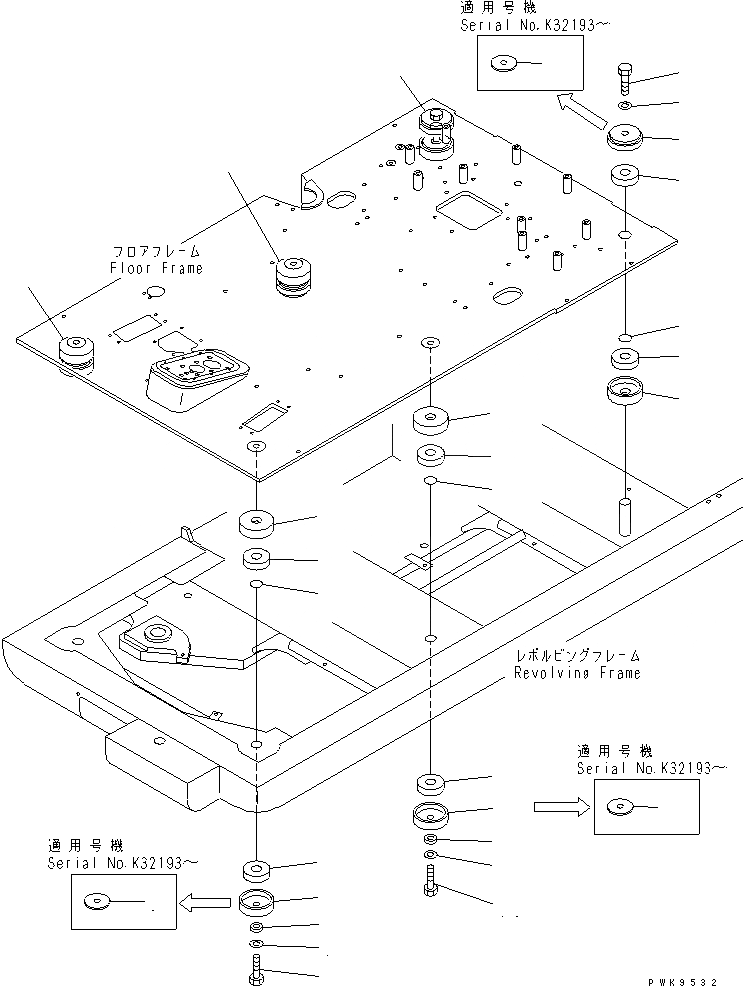 適用号機
Serial No.K32193～

フロアフレーム
Floor Frame

レボルビングフレーム
Revolving Frame

適用号機
Serial No.K32193～

適用号機
Serial No.K32193～

PWK9532