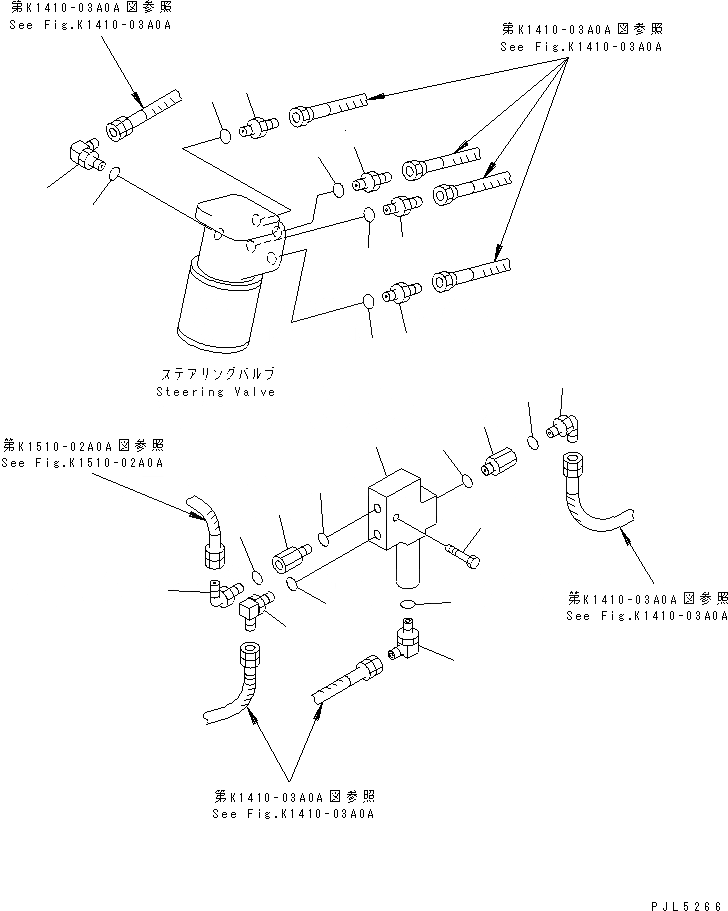 第K1410-03A0A図参照
See Fig.K1410-03A0A

第K1410-03A0A図参照
See Fig.K1410-03A0A

ステアリングバルブ
Steering Valve

第K1510-02A0A図参照
See Fig.K1510-02A0A

第K1410-03A0A図参照
See Fig.K1410-03A0A

第K1410-03A0A図参照
See Fig.K1410-03A0A

PJL5266