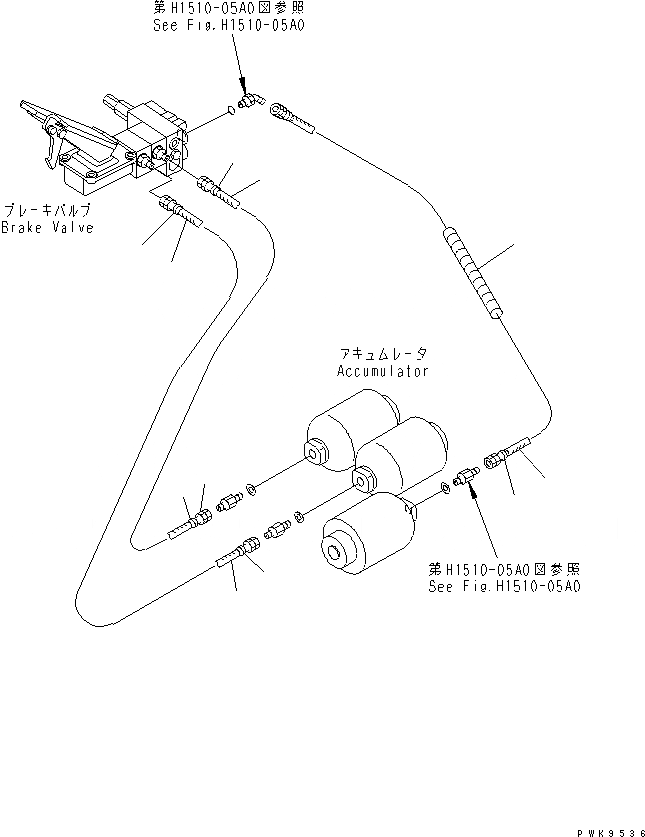 第H1510-05A0図参照
See Fig.H1510-05A0

ブレーキバルブ
Brake Valve

アキュムレータ
Accumulator

第H1510-05A0図参照
See Fig.H1510-05A0

PWK9536