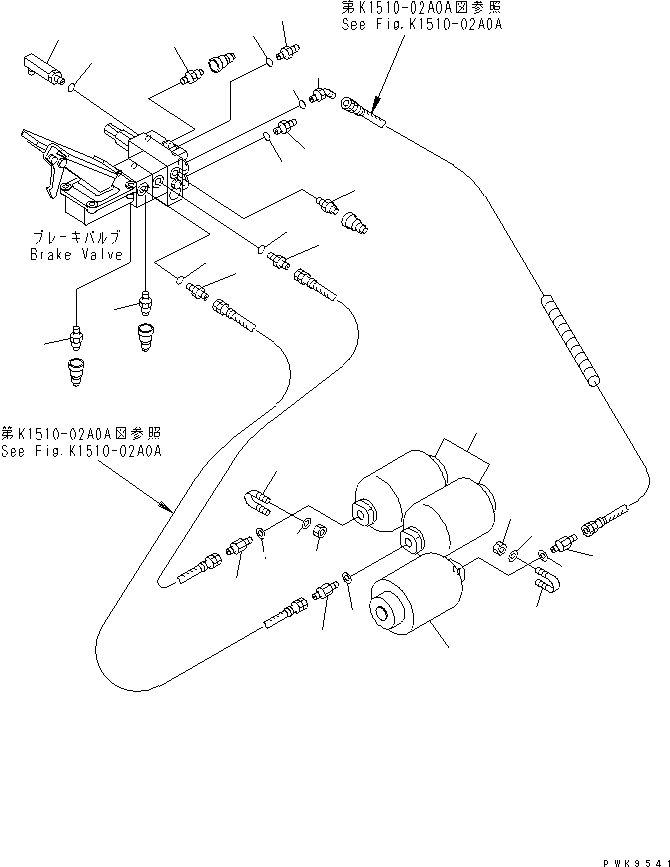 第K1510-02A0A図参照
See Fig.K1510-02A0A

ブレーキバルブ
Brake Valve

第K1510-02A0A図参照
See Fig.K1510-02A0A

PWK9541