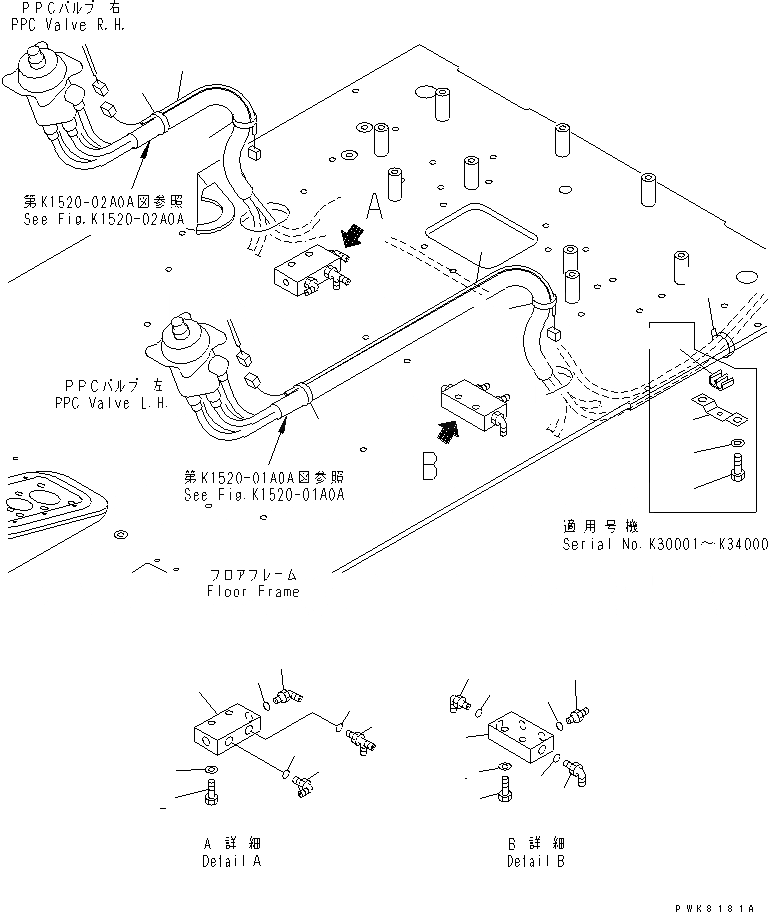 PPCバルブ 右
PPC Valve R.H.

第K1520-02A0A図参照
See Fig.K1520-02A0A

A

PPCバルブ 左
PPC Valve L.H.

第K1520-01A0A図参照
See Fig.K1520-01A0A

B

適用号機
Serial No.K30001～K34000

フロアフレーム
Floor Frame

A 詳細
Detail A

B 詳細
Detail B

PWK8181A