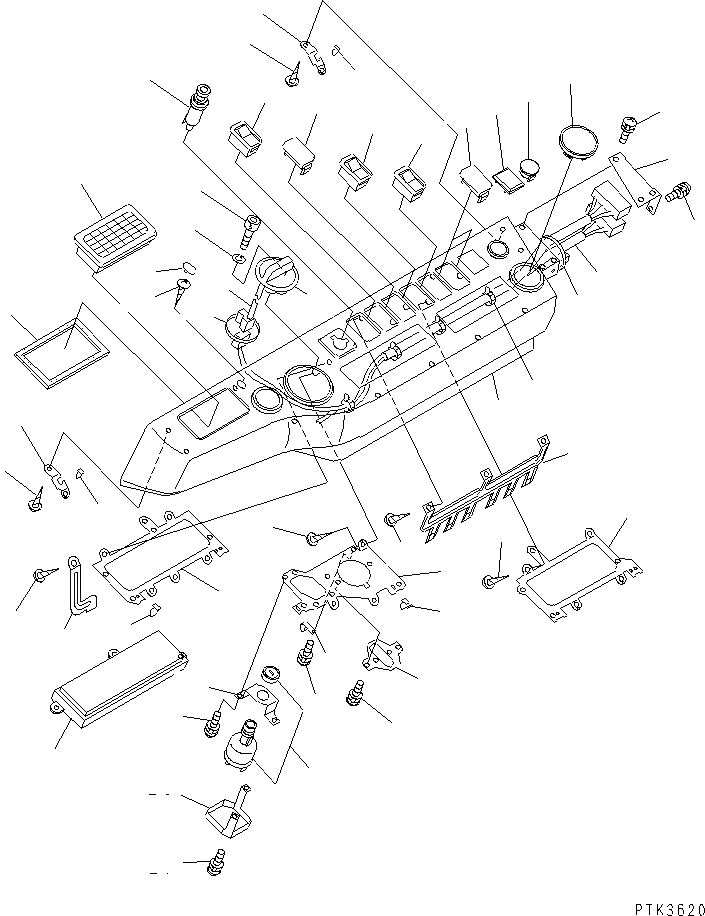 PTK3620