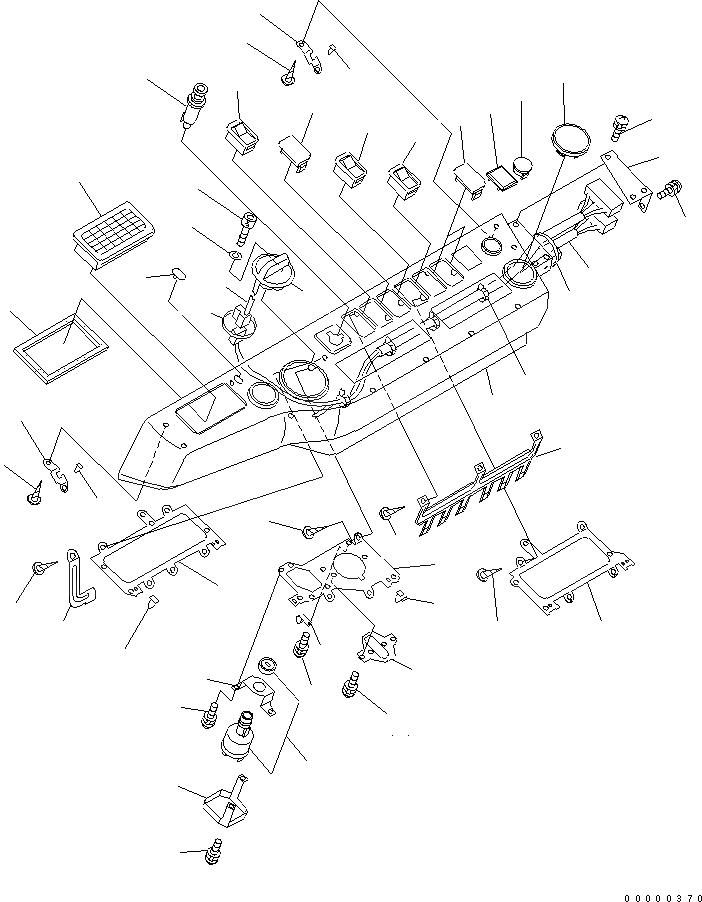 00000370