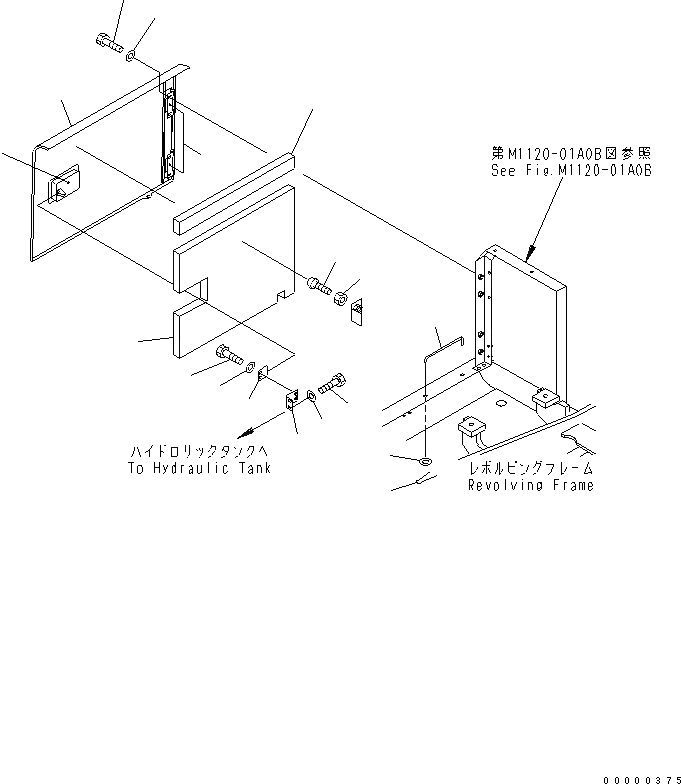 第M1120-01A0B図参照
See Fig.M1120-01A0B

ハイドロリックタンクへ
To Hydraulic Tank

レボルビングフレーム
Revolving Frame

00000375