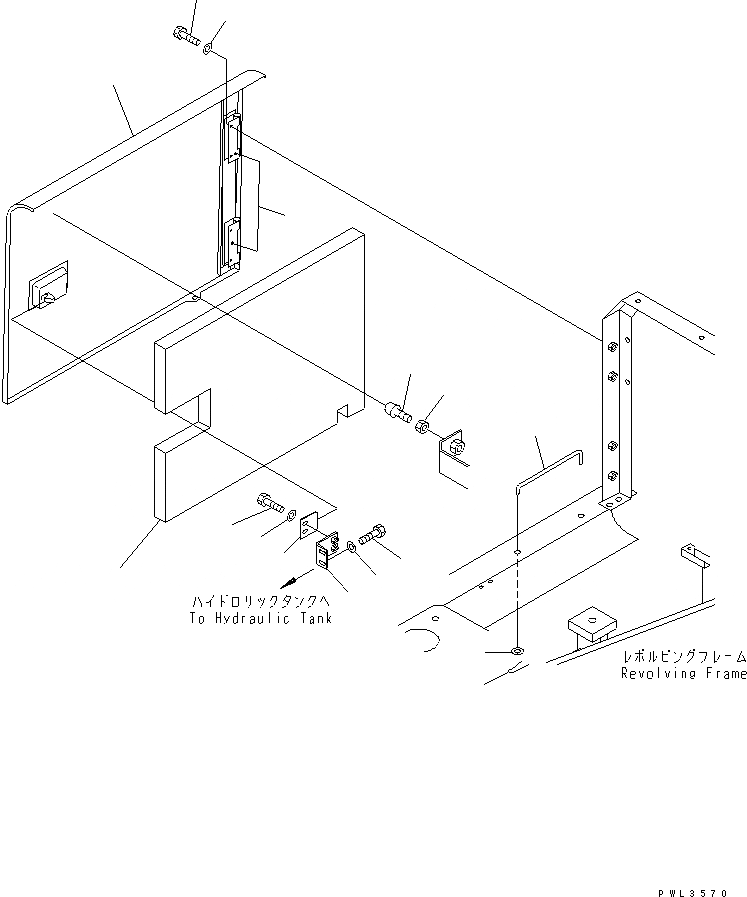 ハイドロリックタンクへ
To Hydraulic Tank

レボルビングフレーム
Revolving Frame

PWL3570