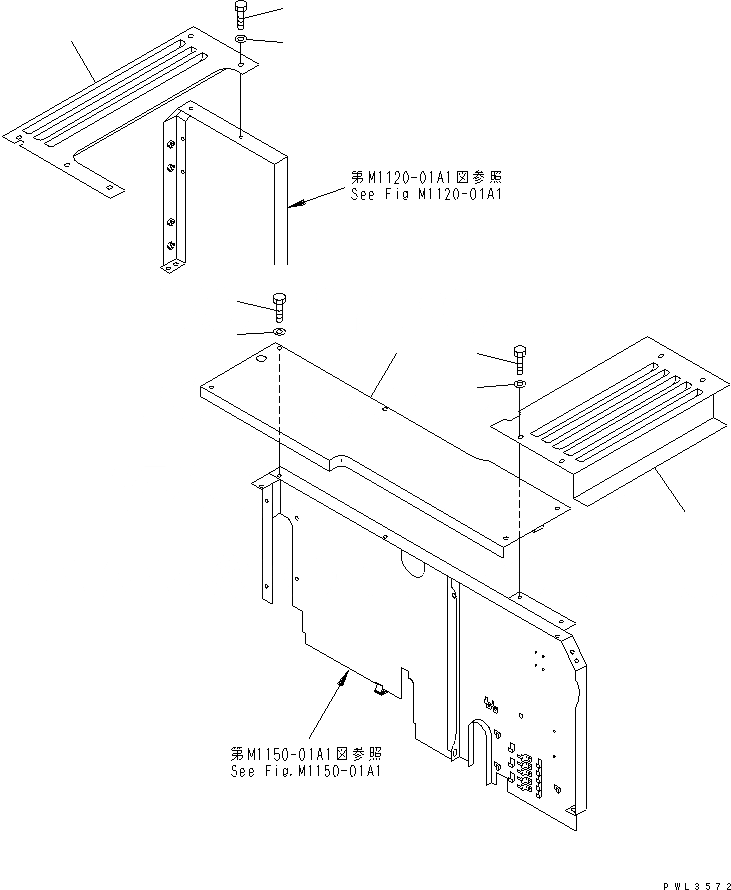 第M1120-01A1図参照
See Fig M1120-01A1

第M1150-01A1図参照
See Fig.M1150-01A1

PWL3572