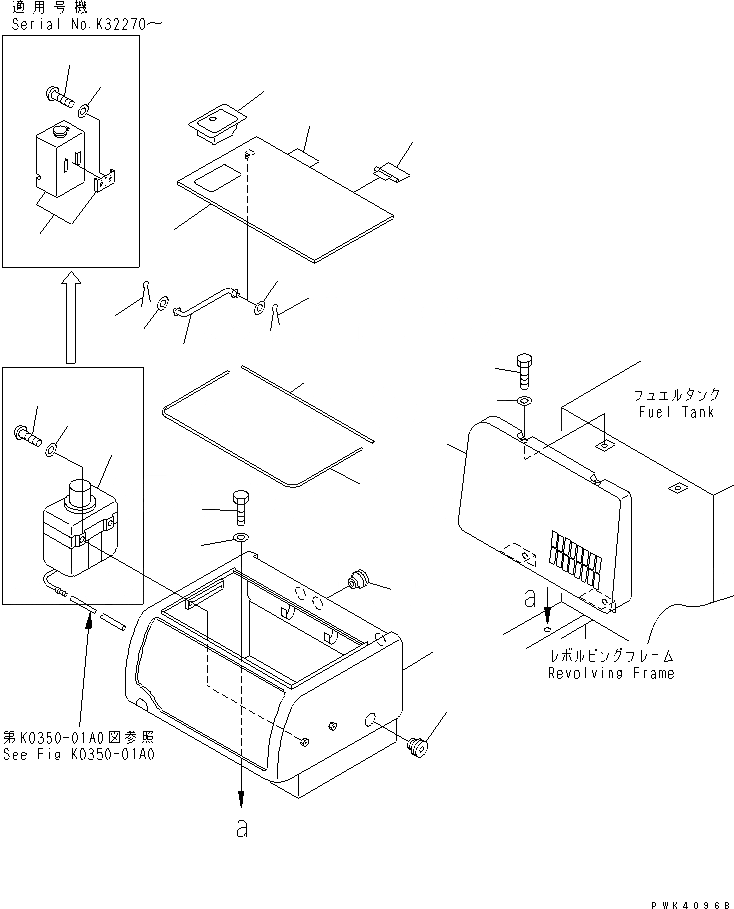 適用号機
Serial No.K32270～

フュエルタンク
Fuel Tank

a

レボルビングフレーム
Revolving Frame

第K0350-01A0図参照
See Fig K0350-01A0

a

PWK4096B