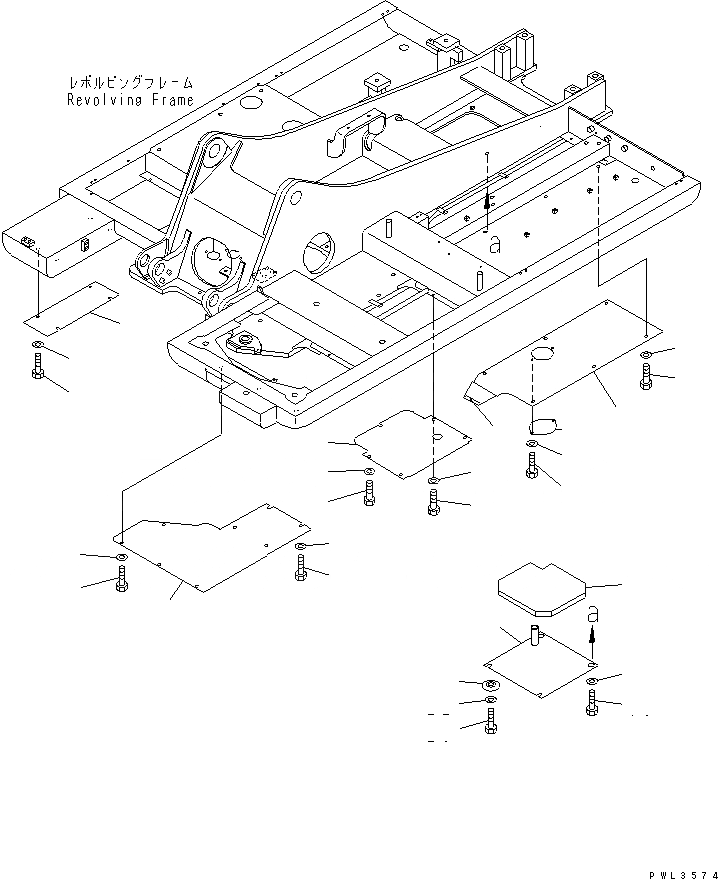 レボルビングフレーム
Revolving Frame

a

a

PWL3574