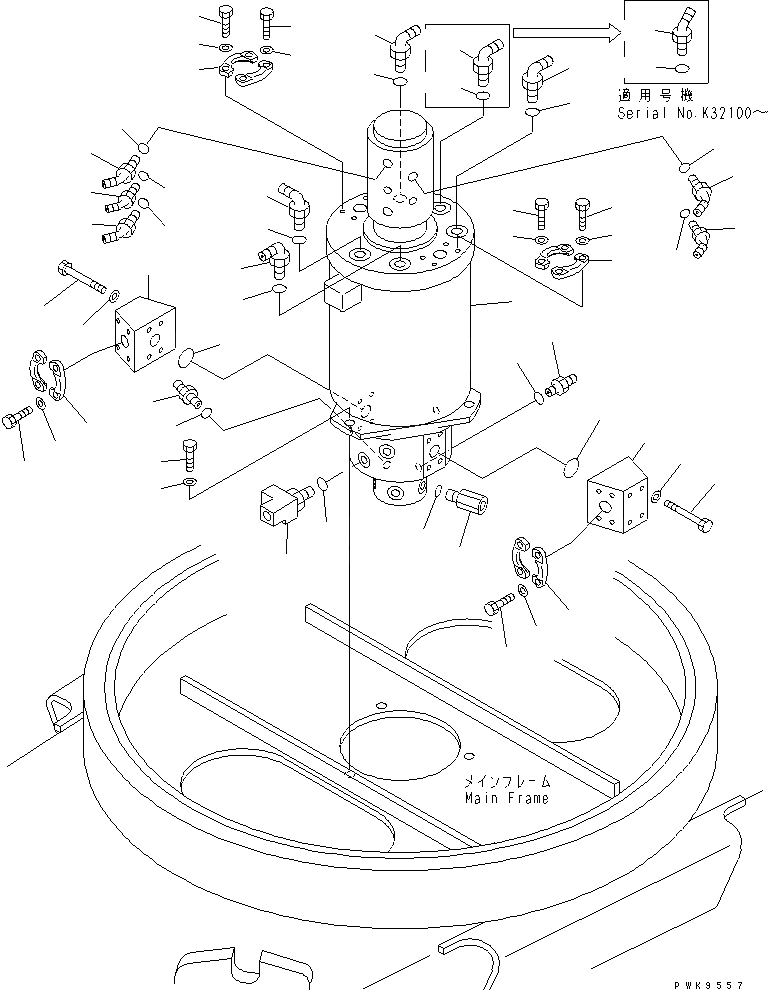 適用号機
Serial No.K32100～

メインフレーム
Main Frame

PWK9557