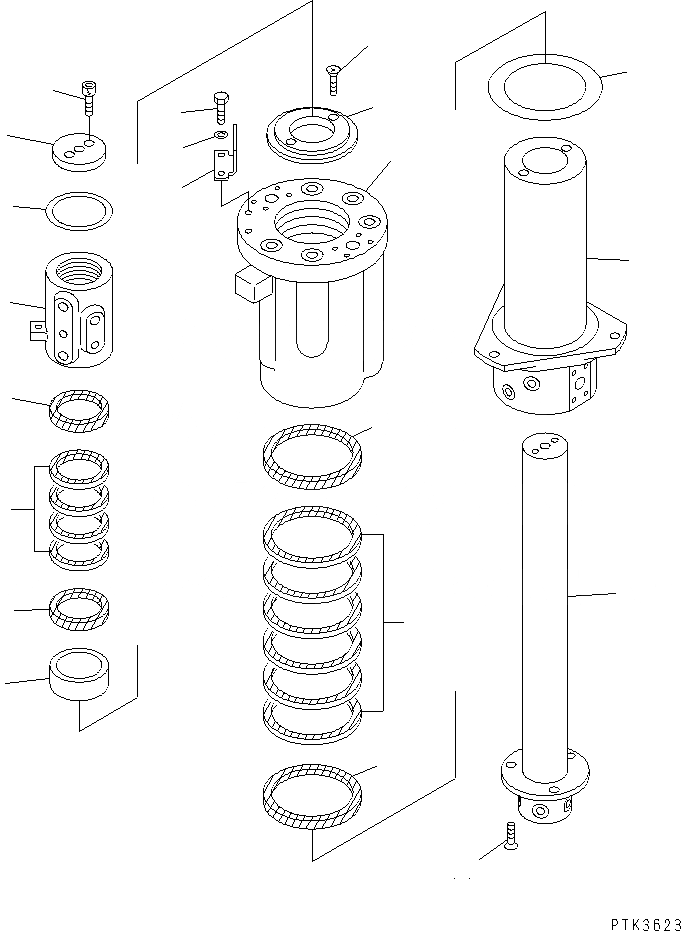 PTK3623