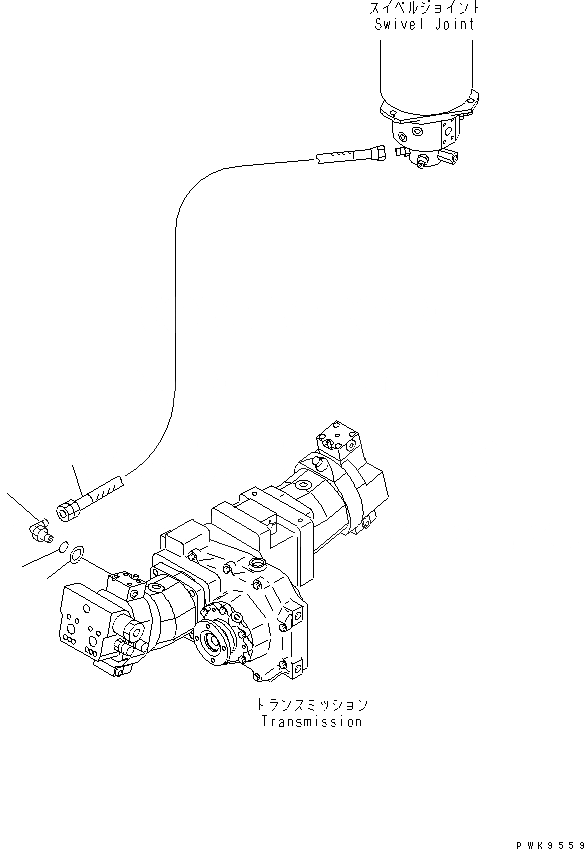 スイベルジョイント
Swivel Joint

トランスミッション
Transmission

PWK9559