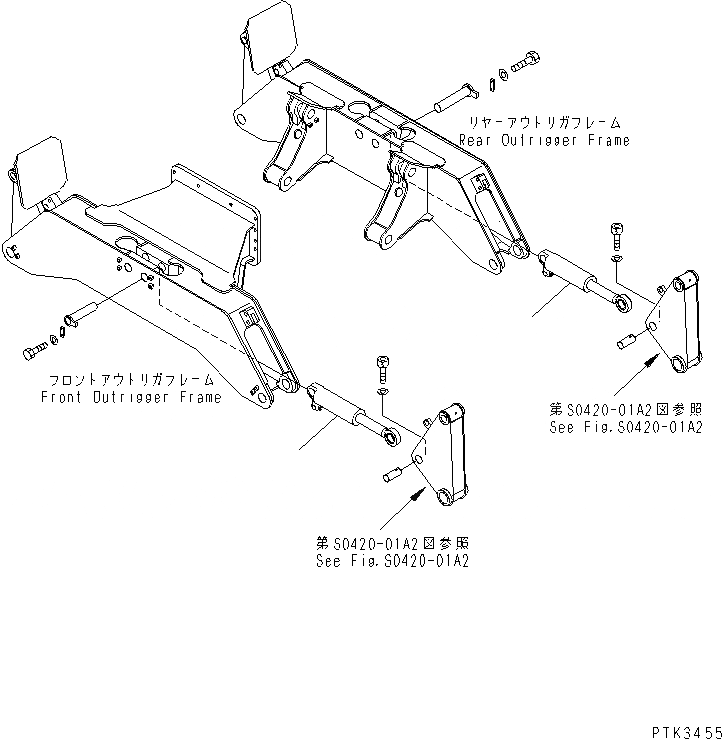 リヤーアウトリガフレーム
Rear Outrigger Frame

フロントアウトリガフレーム
Front Outrigger Frame

第S0420-01A2図参照
See Fig.S0420-01A2

第S0420-01A2図参照
See Fig.S0420-01A2

PTK3455