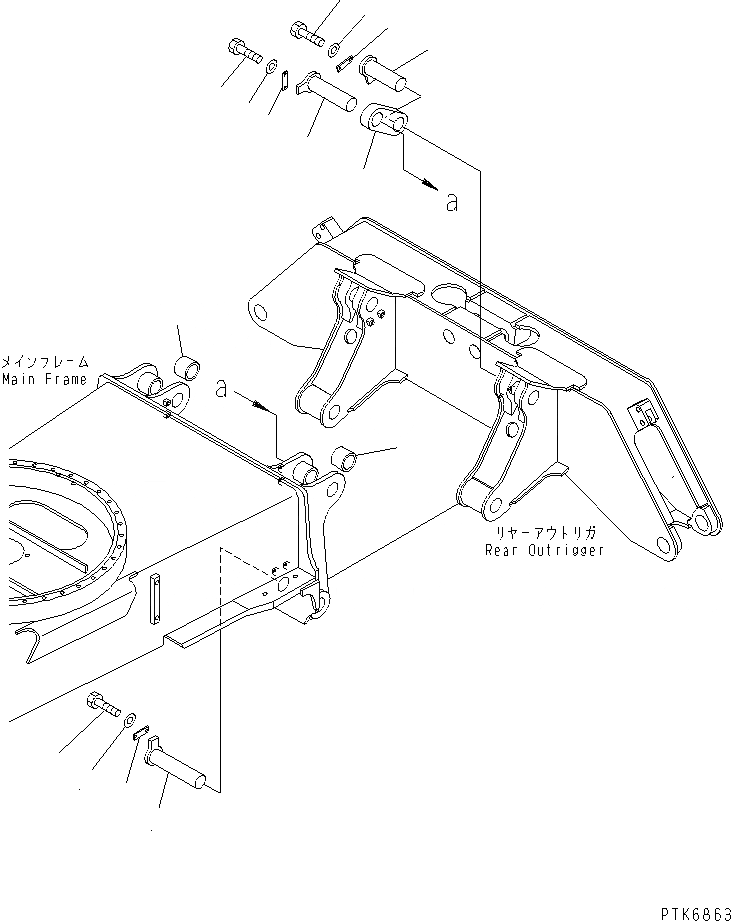 a

メインフレーム
Main Frame

a

リヤーアウトリガ
Rear Outrigger

PTK6863